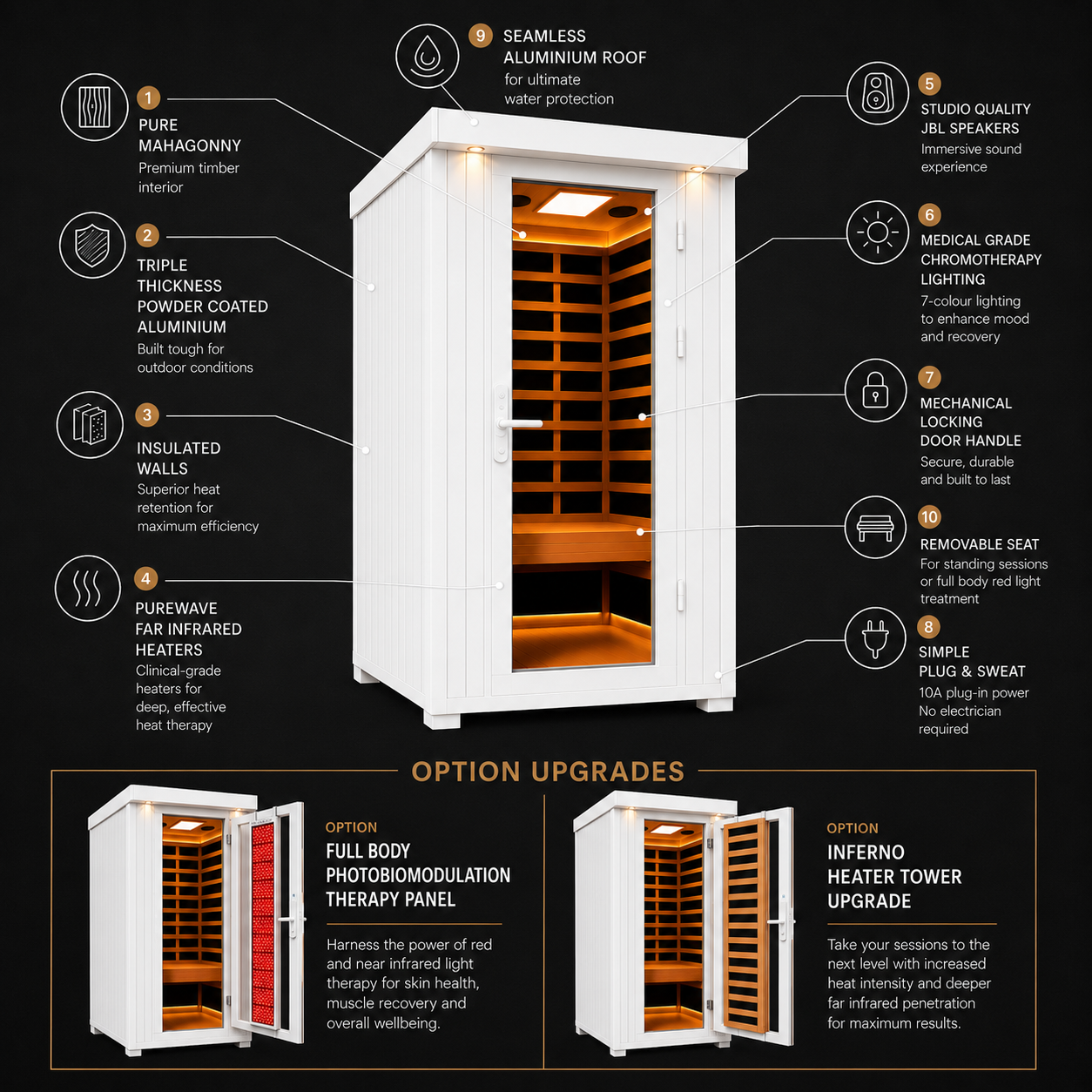 9
SEAMLESS ALUMINIUM ROOF
for ultimate water protection

1
PURE MAHAGONNY
Premium timber interior

2
TRIPLE THICKNESS POWDER COATED ALUMINIUM
Built tough for outdoor conditions

3
INSULATED WALLS
Superior heat retention for maximum efficiency

4
PUREWAVE FAR INFRARED HEATERS
Clinical-grade heaters for deep, effective heat therapy

5
STUDIO QUALITY JBL SPEAKERS
Immersive sound experience

6
MEDICAL GRADE CHROMOTHERAPY LIGHTING
7-colour lighting to enhance mood and recovery

7
MECHANICAL LOCKING DOOR HANDLE
Secure, durable and built to last

10
REMOVABLE SEAT
For standing sessions or full body red light treatment

8
SIMPLE PLUG & SWEAT
10A plug-in power No electrician required

OPTION UPGRADES

OPTION
FULL BODY PHOTOBIOMODULATION THERAPY PANEL

Harness the power of red and near infrared light therapy for skin health, muscle recovery and overall wellbeing.

OPTION
INFERNO HEATER TOWER UPGRADE

Take your sessions to the next level with increased heat intensity and deeper far infrared penetration for maximum results.